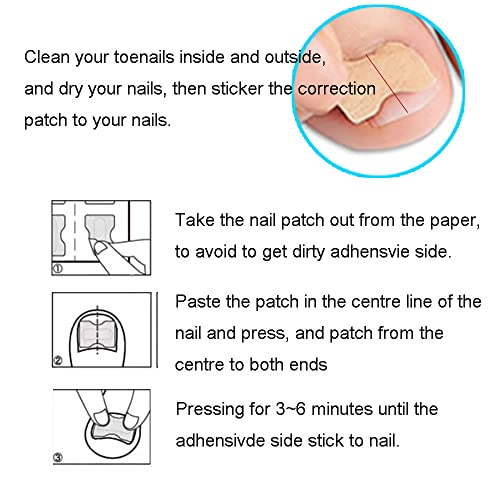 Clean your toenails inside and outside, and dry your nails, then sticker the correction patch to your nails.

①

Take the nail patch out from the paper, to avoid to get dirty adhensvie side.

②

Paste the patch in the centre line of the nail and press, and patch from the centre to both ends

③

Pressing for 3~6 minutes until the adhensivde side stick to nail.