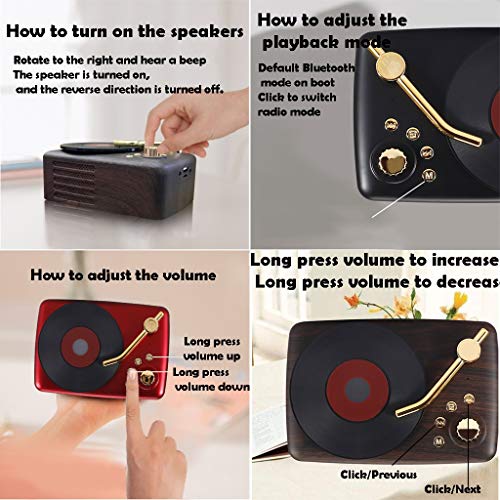 How to turn on the speakers

Rotate to the right and hear a beep
The speaker is turned on,
and the reverse direction is turned off.

How to adjust the playback mode

Default Bluetooth mode on boot
Click to switch radio mode

M

How to adjust the volume

Long press volume up
Long press volume down

Long press volume to increase
Long press volume to decreas

M

Click/Previous

Click/Next