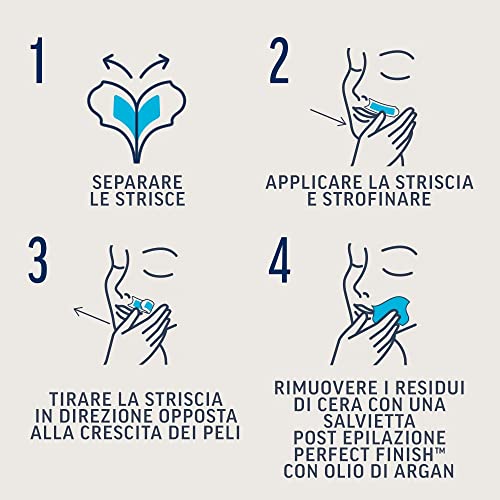 1

SEPARARE LE STRISCE

2

APPLICARE LA STRISCIA E STROFINARE

3

TIRARE LA STRISCIA IN DIREZIONE OPPOSTA ALLA CRESCITA DEI PELI

4

RIMUOVERE I RESIDUI DI CERA CON UNA SALVIETTA POST EPILAZIONE PERFECT FINISH™ CON OLIO DI ARGAN