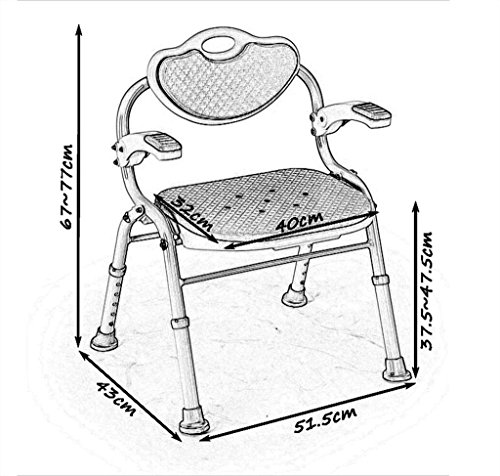 67~77cm

32cm

40cm

37.5~47.5cm

43cm

51.5cm