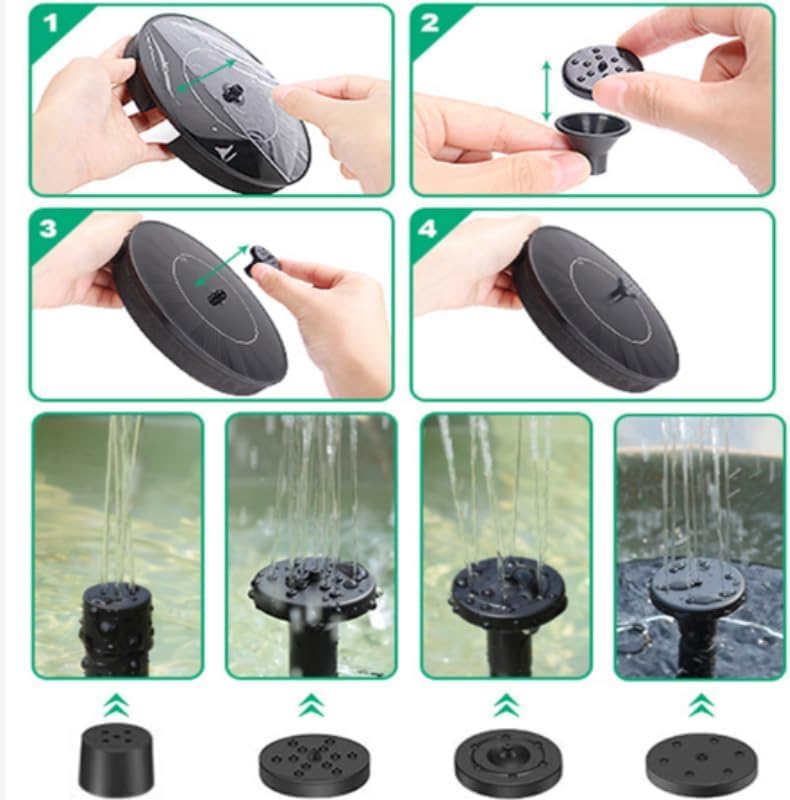 1
2
3
4