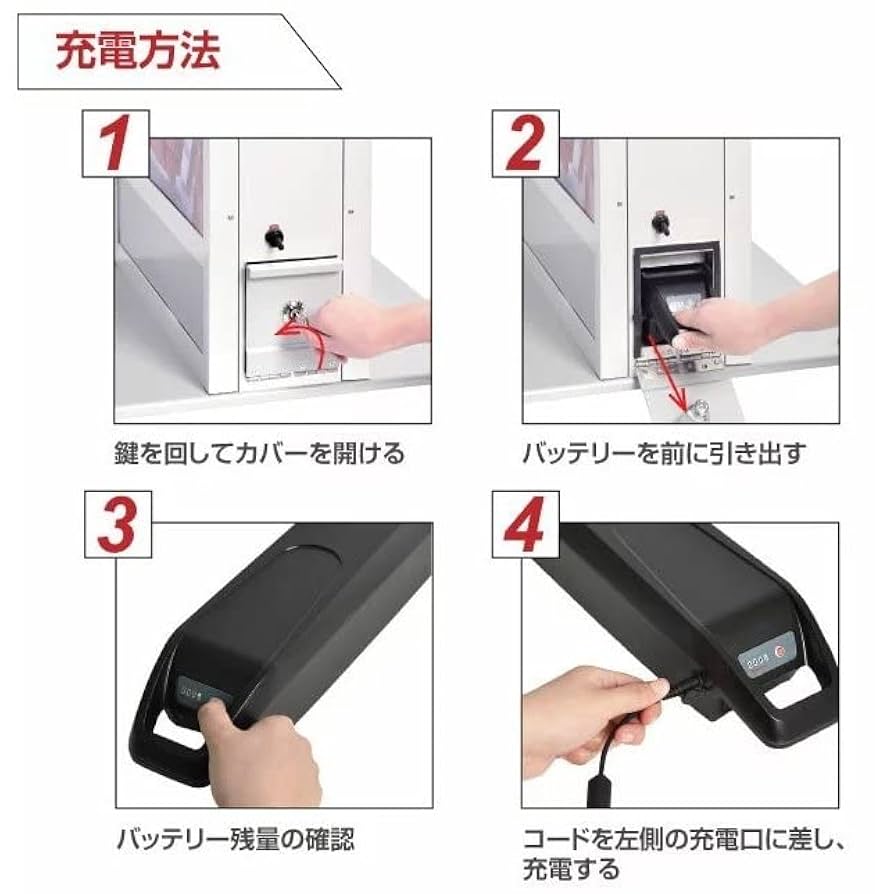 充電方法

1

鍵を回してカバーを開ける

2

バッテリーを前に引き出す

3

バッテリー残量の確認

4

コードを左側の充電口に差し、充電する