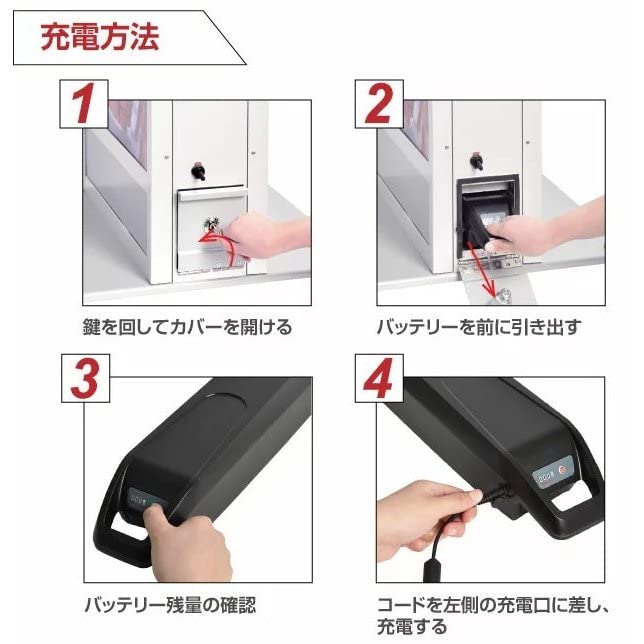 充電方法

1

鍵を回してカバーを開ける

2

バッテリーを前に引き出す

3

バッテリー残量の確認

4

コードを左側の充電口に差し、充電する