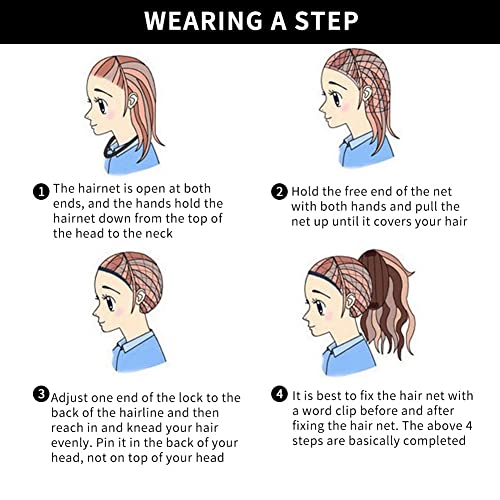 WEARING A STEP

1 The hairnet is open at both ends, and the hands hold the hairnet down from the top of the head to the neck

2 Hold the free end of the net with both hands and pull the net up until it covers your hair

3 Adjust one end of the lock to the back of the hairline and then reach in and knead your hair evenly. Pin it in the back of your head, not on top of your head

4 It is best to fix the hair net with a word clip before and after fixing the hair net. The above 4 steps are basically completed