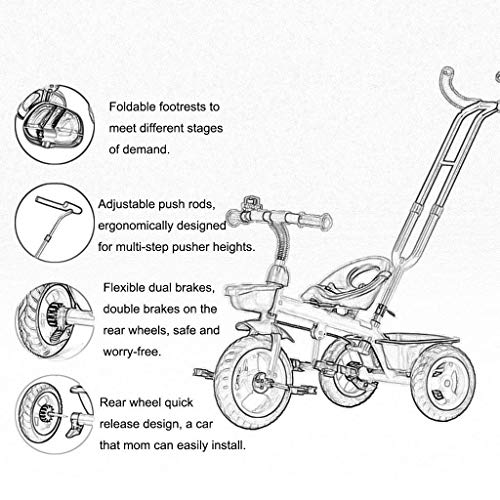 Foldable footrests to meet different stages of demand.

Adjustable push rods, ergonomically designed for multi-step pusher heights.

Flexible dual brakes, double brakes on the rear wheels, safe and worry-free.

Rear wheel quick release design, a car that mom can easily install.