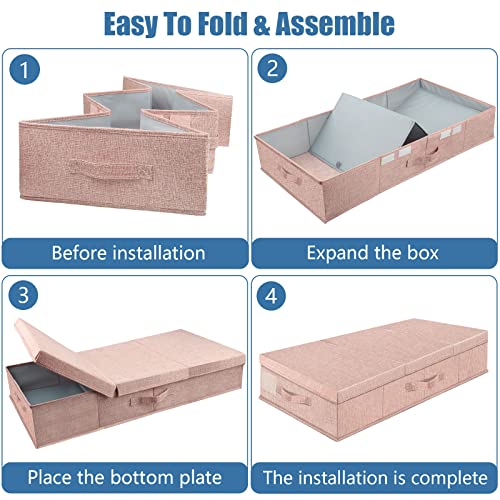 Easy To Fold & Assemble

1

Before installation

2

Expand the box

3

Place the bottom plate

4

The installation is complete