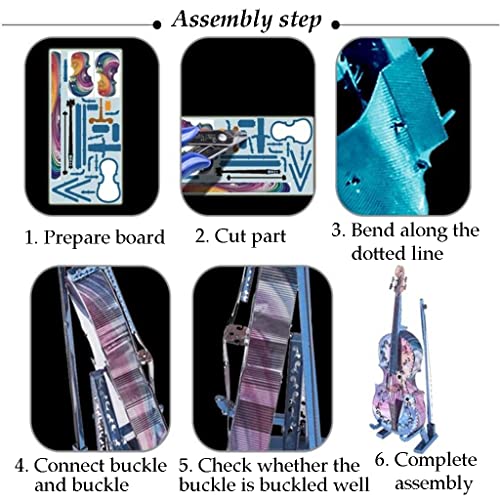 Assembly step

1. Prepare board

2. Cut part

3. Bend along the dotted line

4. Connect buckle and buckle

5. Check whether the buckle is buckled well

6. Complete assembly