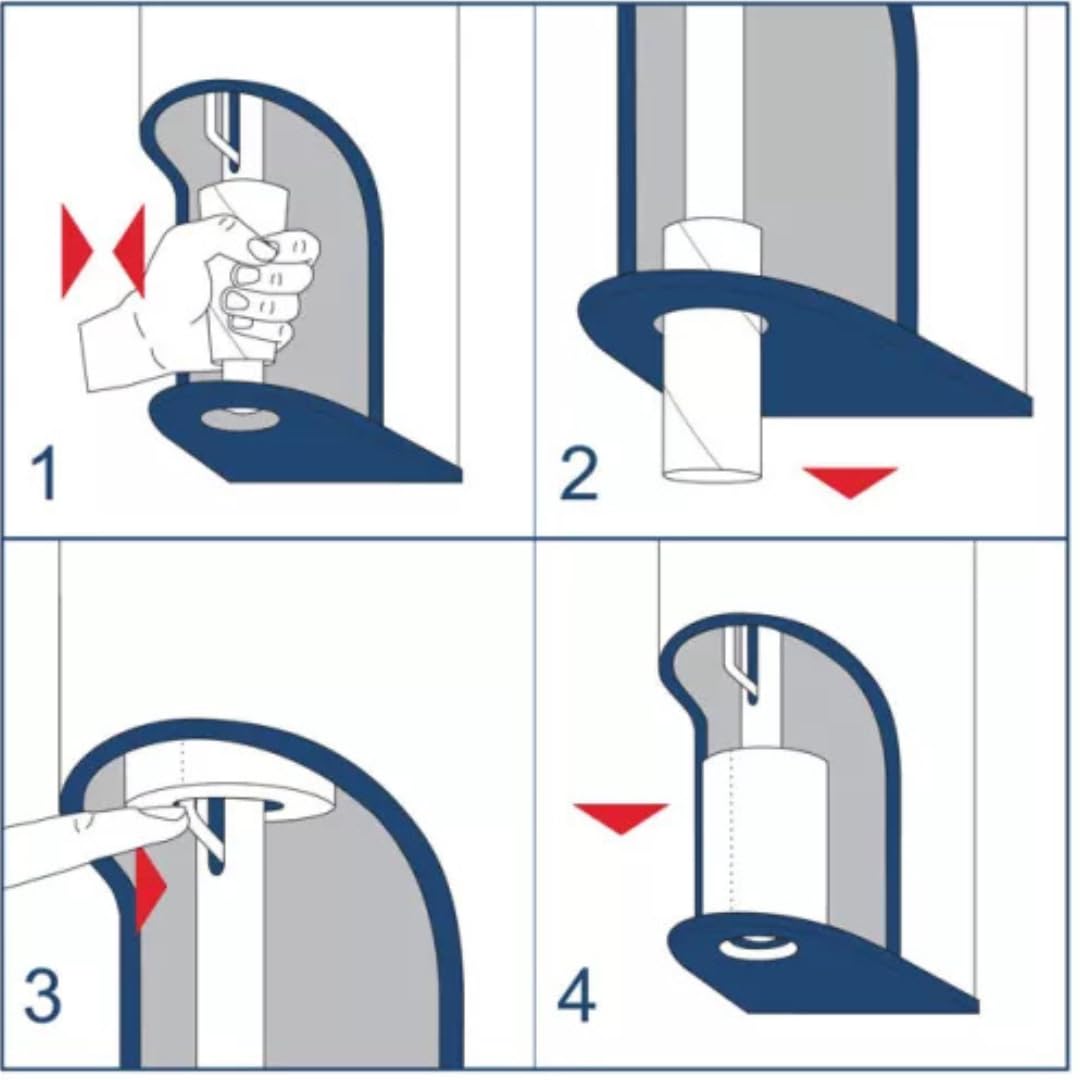 1

2

3

4