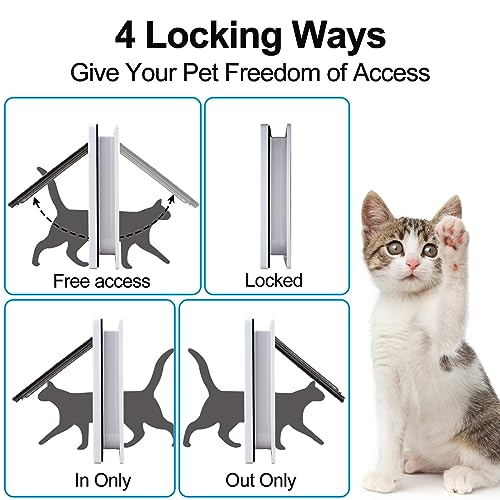 4 Locking Ways
Give Your Pet Freedom of Access

Free access

Locked

In Only

Out Only