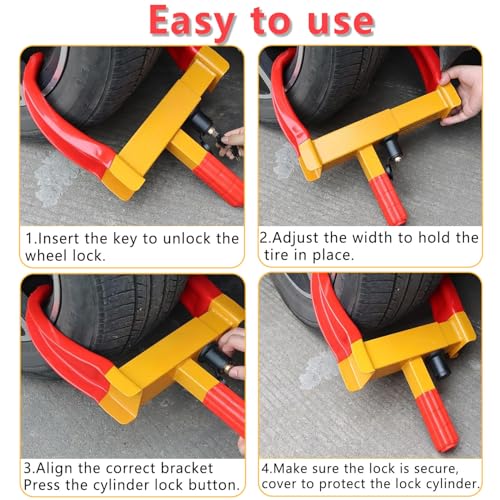 Easy to use

1.Insert the key to unlock the wheel lock.

2.Adjust the width to hold the tire in place.

3.Align the correct bracket Press the cylinder lock button.

4.Make sure the lock is secure, cover to protect the lock cylinder.