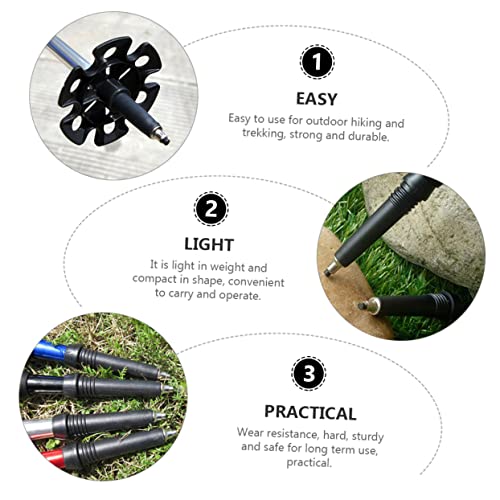 1

EASY

Easy to use for outdoor hiking and trekking, strong and durable.

2

LIGHT

It is light in weight and compact in shape, convenient to carry and operate.

3

PRACTICAL

Wear resistance, hard, sturdy and safe for long term use, practical.