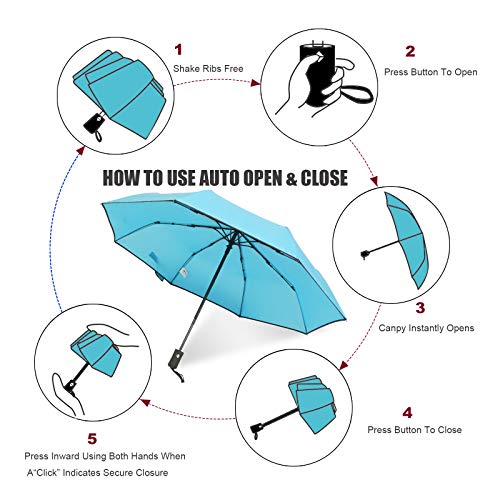 1
Shake Ribs Free

2
Press Button To Open

HOW TO USE AUTO OPEN & CLOSE

3
Canpy Instantly Opens

4
Press Button To Close

5
Press Inward Using Both Hands When A“Click” Indicates Secure Closure