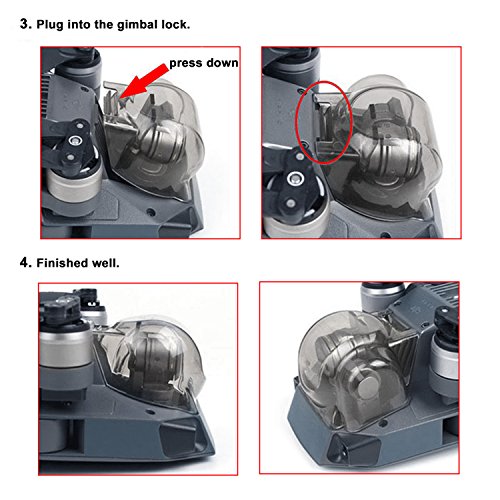 3. Plug into the gimbal lock.

press down

4. Finished well.