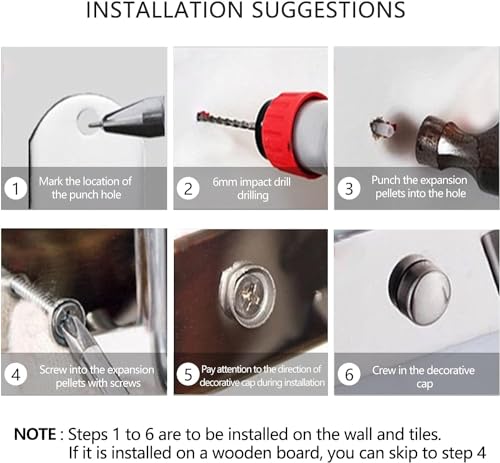 INSTALLATION SUGGESTIONS

1 Mark the location of the punch hole

2 6mm impact drill drilling

3 Punch the expansion pellets into the hole

4 Screw into the expansion pellets with screws

5 Pay attention to the direction of decorative cap during installation

6 Crew in the decorative cap

NOTE : Steps 1 to 6 are to be installed on the wall and tiles. If it is installed on a wooden board, you can skip to step 4