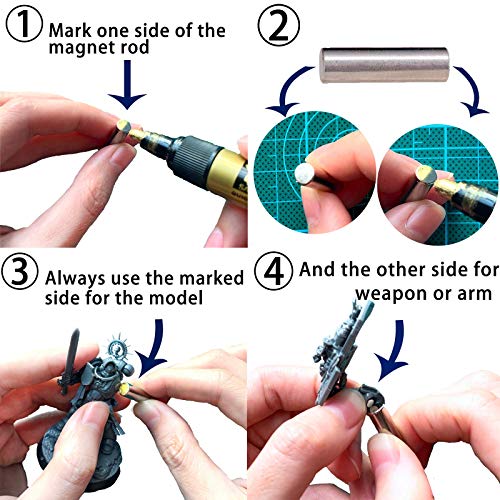 ① Mark one side of the magnet rod

②

③ Always use the marked side for the model

④ And the other side for weapon or arm