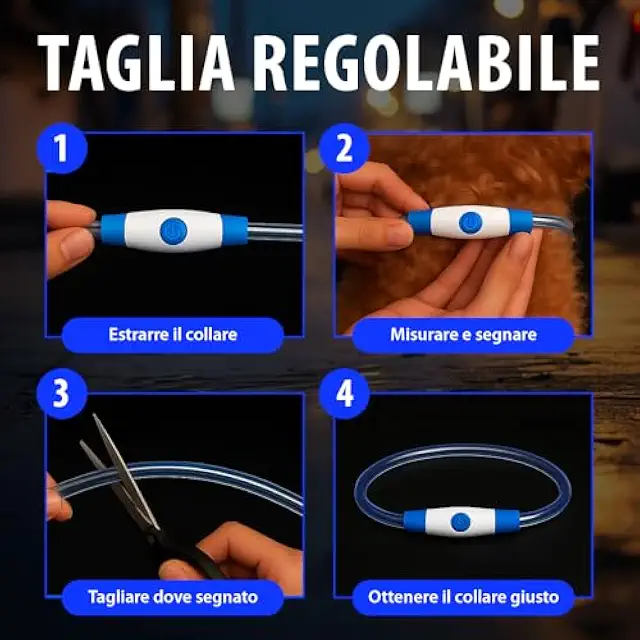 TAGLIA REGOLABILE

1
Estrarre il collare

2
Misurare e segnare

3
Tagliare dove segnato

4
Ottenere il collare giusto