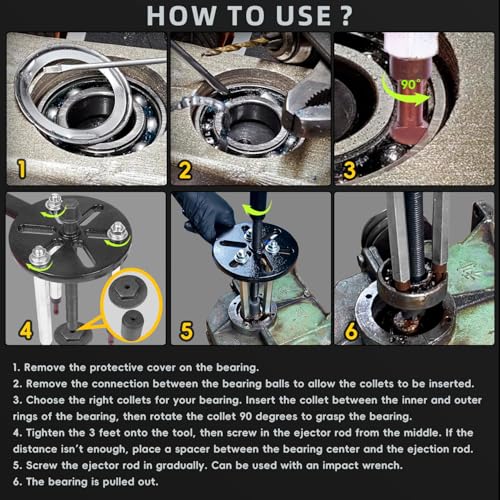 HOW TO USE ?

1

2

90°

3

4

5

6

1. Remove the protective cover on the bearing.
2. Remove the connection between the bearing balls to allow the collets to be inserted.
3. Choose the right collets for your bearing. Insert the collet between the inner and outer rings of the bearing, then rotate the collet 90 degrees to grasp the bearing.
4. Tighten the 3 feet onto the tool, then screw in the ejector rod from the middle. If the distance isn't enough, place a spacer between the bearing center and the ejection rod.
5. Screw the ejector rod in gradually. Can be used with an impact wrench.
6. The bearing is pulled out.