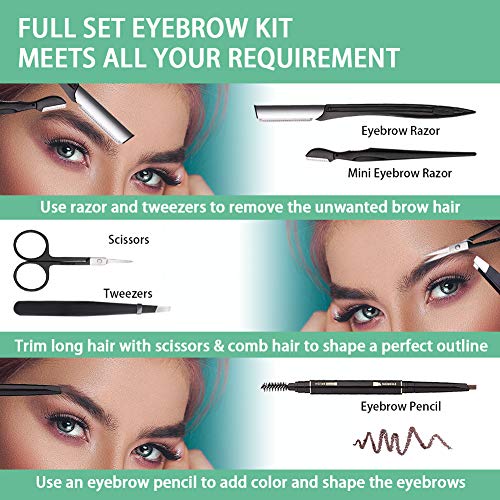 FULL SET EYEBROW KIT
MEETS ALL YOUR REQUIREMENT

Eyebrow Razor

Mini Eyebrow Razor

Use razor and tweezers to remove the unwanted brow hair

Scissors

Tweezers

Trim long hair with scissors & comb hair to shape a perfect outline

Eyebrow Pencil

Use an eyebrow pencil to add color and shape the eyebrows