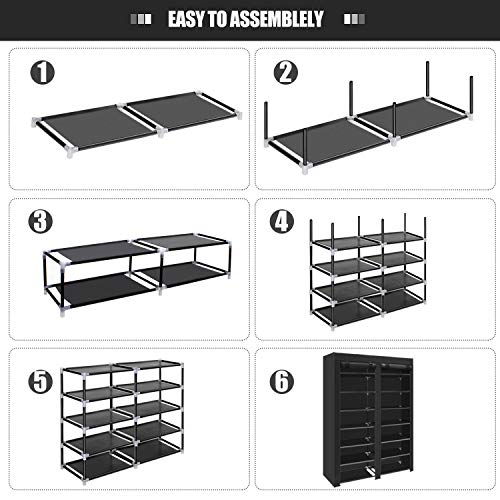 EASY TO ASSEMBLELY

1

2

3

4

5

6