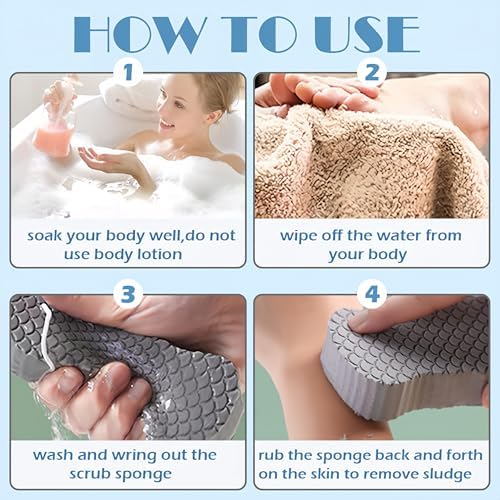 HOW TO USE

1

soak your body well,do not use body lotion

2

wipe off the water from your body

3

wash and wring out the scrub sponge

4

rub the sponge back and forth on the skin to remove sludge