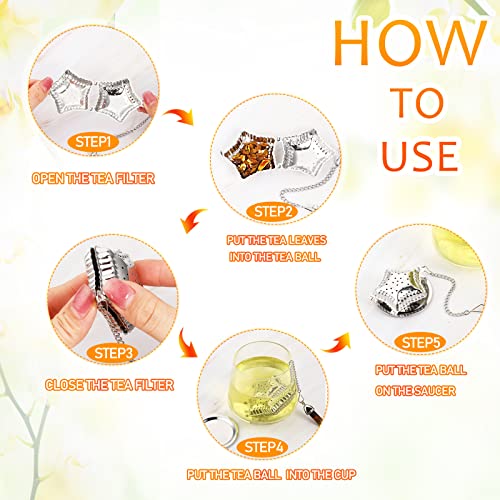 HOW TO USE

STEP1
OPEN THE TEA FILTER

STEP2
PUT THE TEA LEAVES INTO THE TEA BALL

STEP3
CLOSE THE TEA FILTER

STEP4
PUT THE TEA BALL INTO THE CUP

STEP5
PUT THE TEA BALL ON THE SAUCER