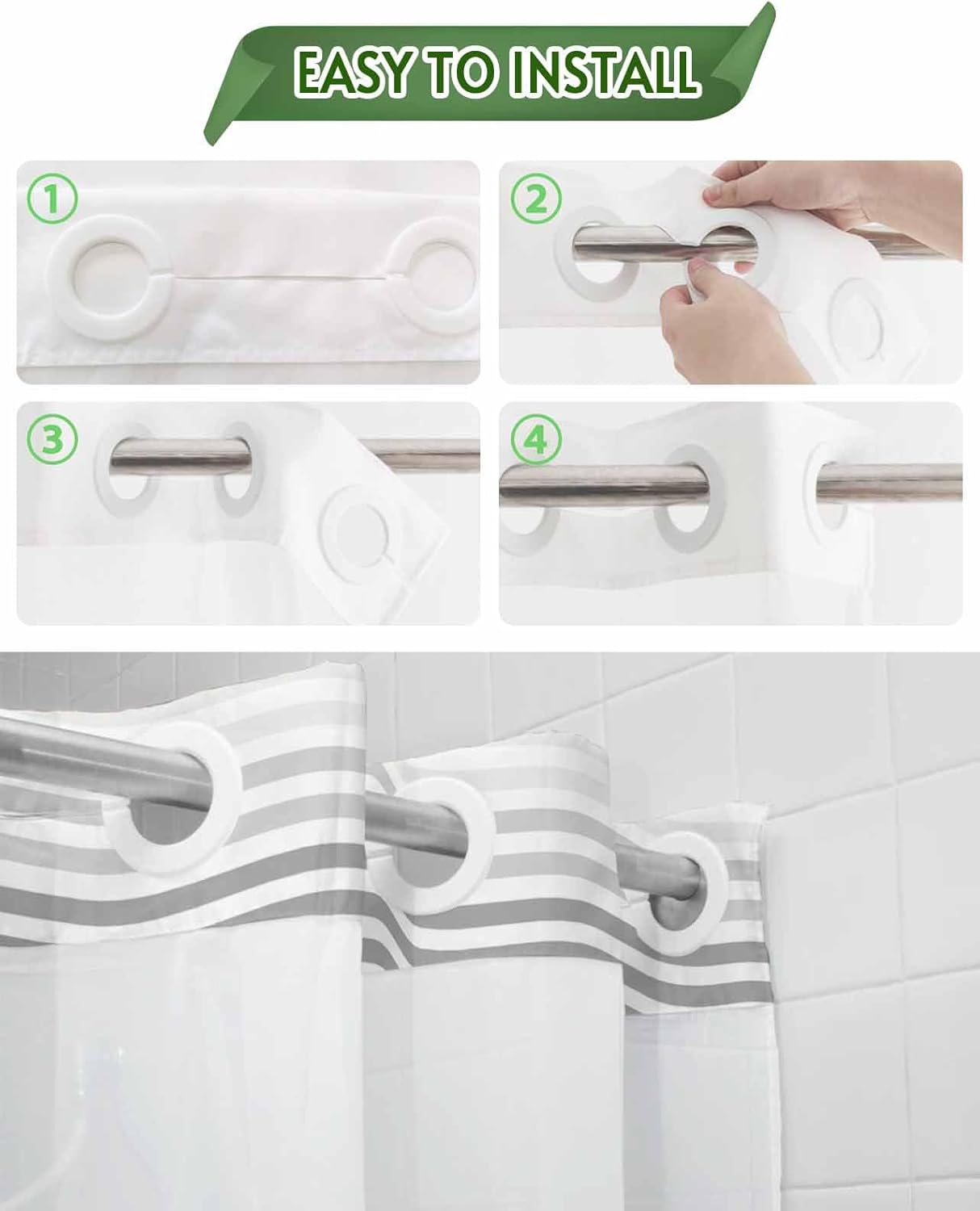 EASY TO INSTALL

①

②

③

④