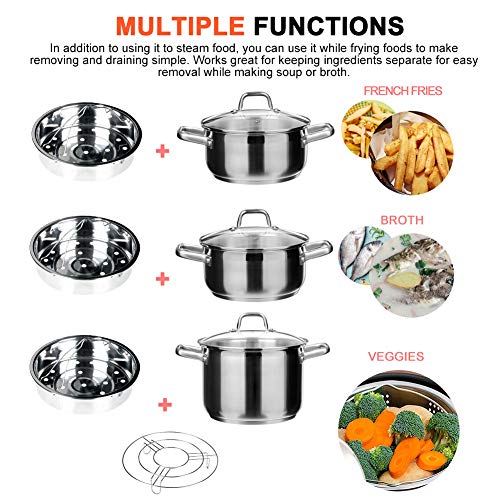 MULTIPLE FUNCTIONS

In addition to using it to steam food, you can use it while frying foods to make removing and draining simple. Works great for keeping ingredients separate for easy removal while making soup or broth.

+

FRENCH FRIES

+

BROTH

+

VEGGIES