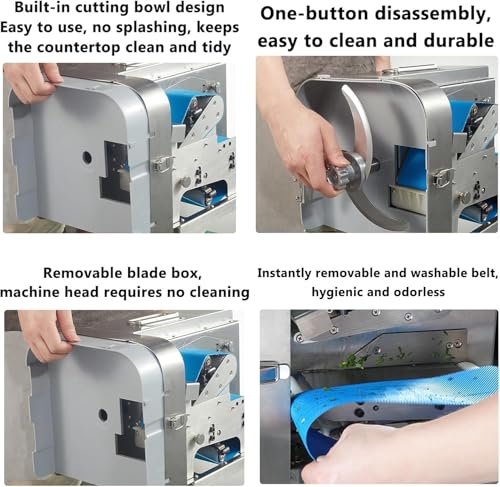 Built-in cutting bowl design
Easy to use, no splashing, keeps the countertop clean and tidy

One-button disassembly, easy to clean and durable

Removable blade box, machine head requires no cleaning

Instantly removable and washable belt, hygienic and odorless