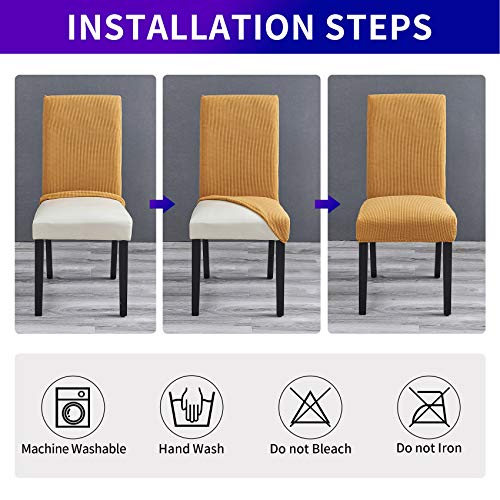 INSTALLATION STEPS

Machine Washable

Hand Wash

Do not Bleach

Do not Iron