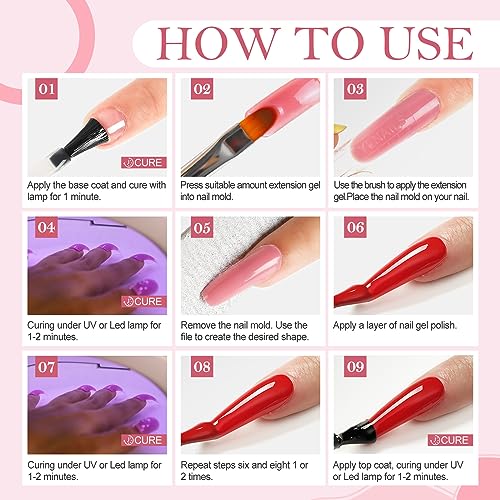 HOW TO USE

01
CURE
Apply the base coat and cure with lamp for 1 minute.

02
Press suitable amount extension gel into nail mold.

03
Use the brush to apply the extension gel.Place the nail mold on your nail.

04
CURE
Curing under UV or Led lamp for 1-2 minutes.

05
Remove the nail mold. Use the file to create the desired shape.

06
Apply a layer of nail gel polish.

07
CURE
Curing under UV or Led lamp for 1-2 minutes.

08
Repeat steps six and eight 1 or 2 times.

09
CURE
Apply top coat, curing under UV or Led lamp for 1-2 minutes.