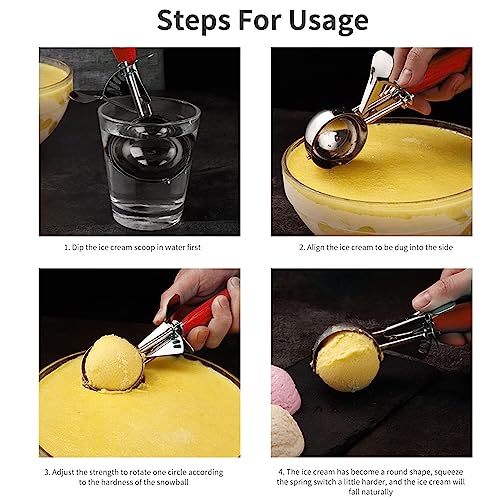 Steps For Usage

1. Dip the ice cream scoop in water first

2. Align the ice cream to be dug into the side

3. Adjust the strength to rotate one circle according to the hardness of the snowball

4. The ice cream has become a round shape, squeeze the spring switch a little harder, and the ice cream will fall naturally