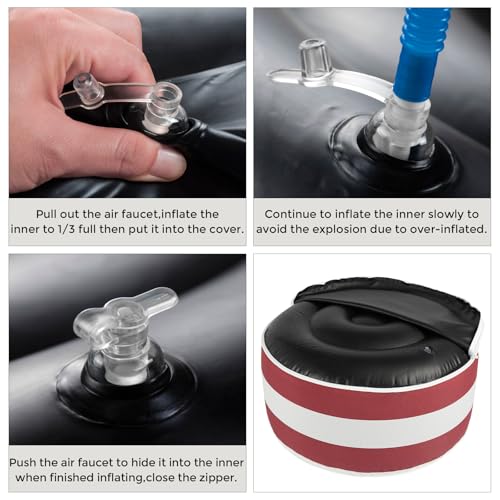 Pull out the air faucet,inflate the inner to 1/3 full then put it into the cover.

Continue to inflate the inner slowly to avoid the explosion due to over-inflated.

Push the air faucet to hide it into the inner when finished inflating,close the zipper.