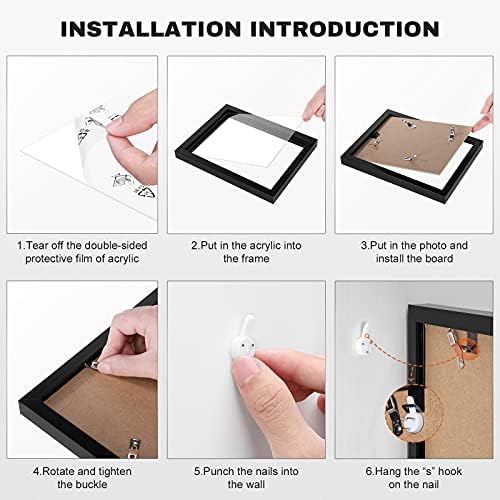 INSTALLATION INTRODUCTION

1.Tear off the double-sided protective film of acrylic

2.Put in the acrylic into the frame

3.Put in the photo and install the board

4.Rotate and tighten the buckle

5.Punch the nails into the wall

6.Hang the “s” hook on the nail