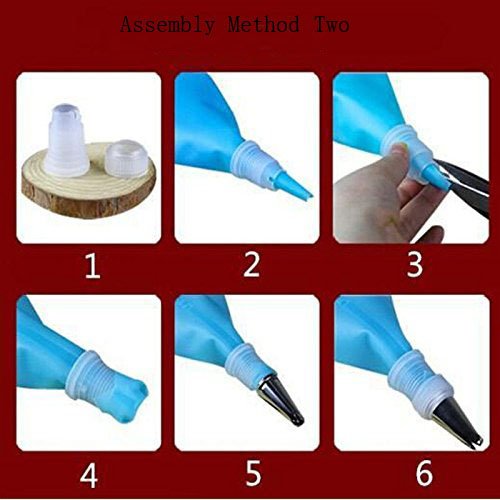 Assembly Method Two

1

2

3

4

5

6