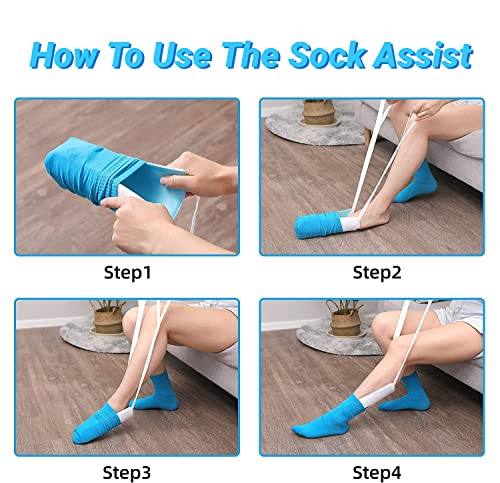 How To Use The Sock Assist

Step1

Step2

Step3

Step4