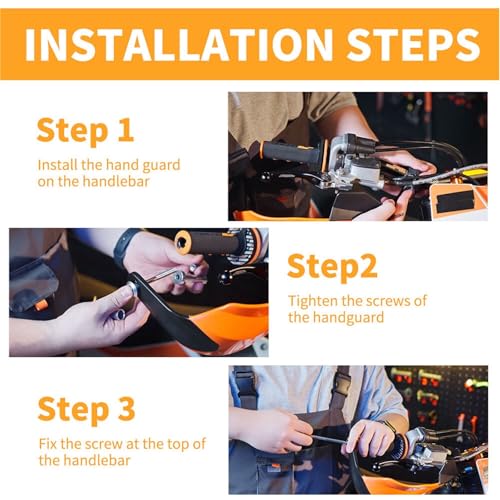 INSTALLATION STEPS

Step 1

Install the hand guard on the handlebar

Step2

Tighten the screws of the handguard

Step 3

Fix the screw at the top of the handlebar