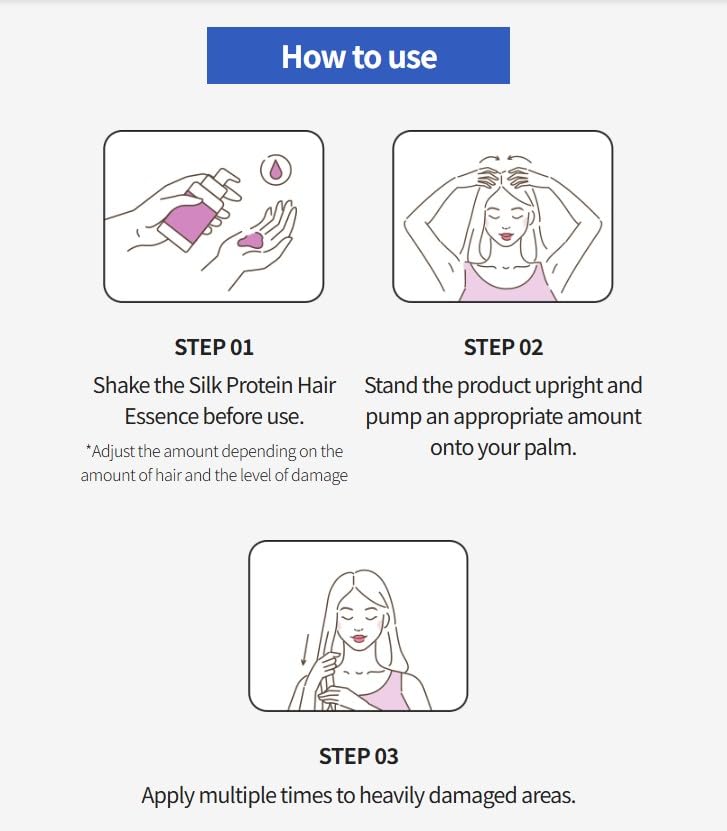 How to use

STEP 01

Shake the Silk Protein Hair Essence before use.

*Adjust the amount depending on the amount of hair and the level of damage

STEP 02

Stand the product upright and pump an appropriate amount onto your palm.

STEP 03

Apply multiple times to heavily damaged areas.