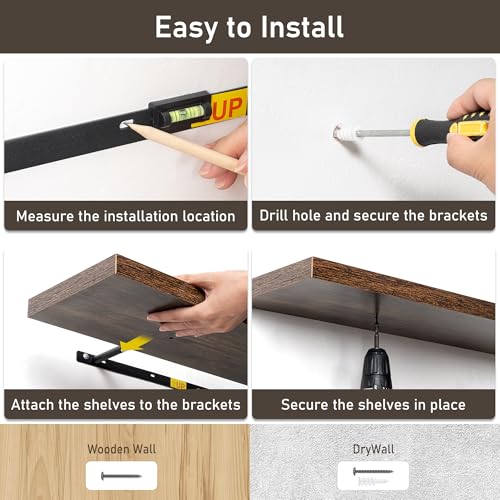 Easy to Install

UP

Measure the installation location

Drill hole and secure the brackets

UP

Attach the shelves to the brackets

Secure the shelves in place

Wooden Wall

DryWall