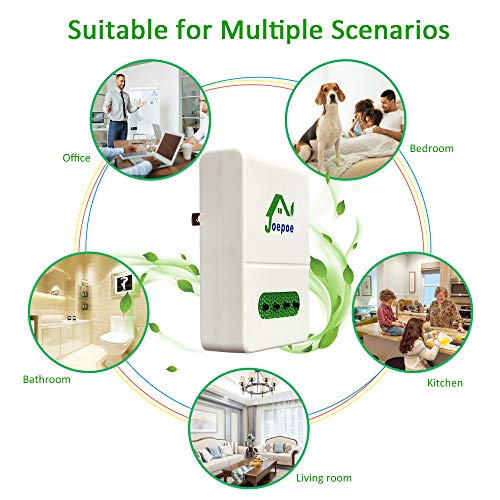 Suitable for Multiple Scenarios

Office

Bedroom

Joepoe

Bathroom

Kitchen

Living room