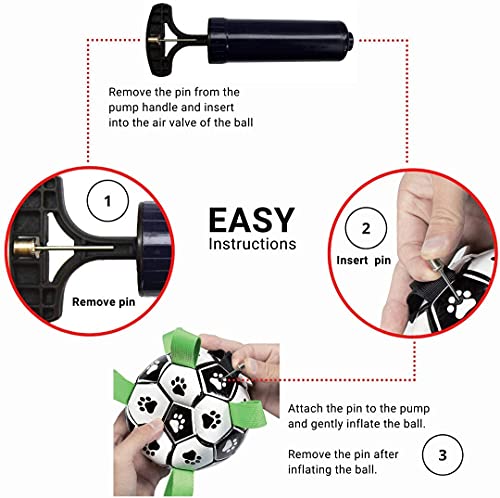 Remove the pin from the pump handle and insert into the air valve of the ball

1

Remove pin

EASY
Instructions

2

Insert pin

Attach the pin to the pump and gently inflate the ball.

Remove the pin after inflating the ball.

3