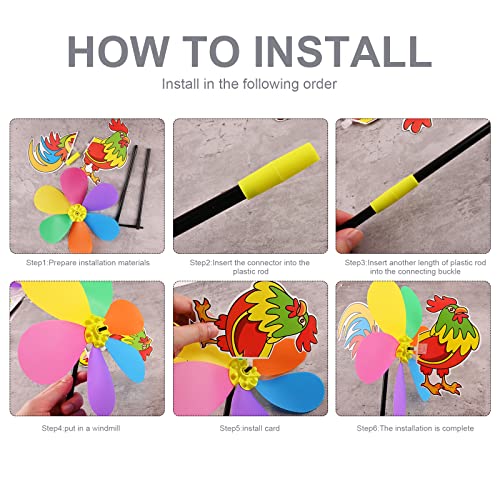 HOW TO INSTALL

Install in the following order

Step1:Prepare installation materials

Step2:Insert the connector into the plastic rod

Step3:Insert another length of plastic rod into the connecting buckle

Step4:put in a windmill

Step5:install card

Step6:The installation is complete