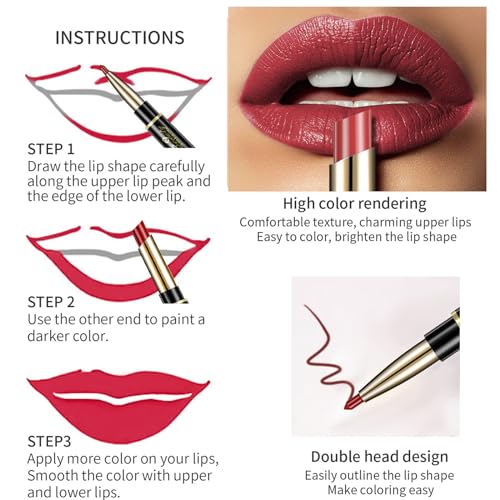 INSTRUCTIONS

STEP 1
Draw the lip shape carefully along the upper lip peak and the edge of the lower lip.

STEP 2
Use the other end to paint a darker color.

STEP3
Apply more color on your lips, Smooth the color with upper and lower lips.

High color rendering
Comfortable texture, charming upper lips
Easy to color, brighten the lip shape

Double head design
Easily outline the lip shape
Make coloring easy