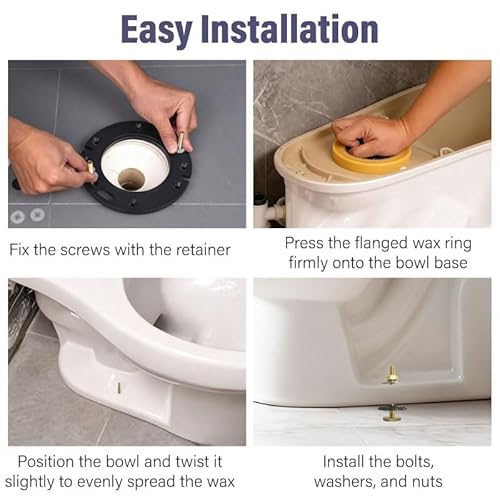 Easy Installation

Fix the screws with the retainer

Press the flanged wax ring firmly onto the bowl base

Position the bowl and twist it slightly to evenly spread the wax

Install the bolts, washers, and nuts