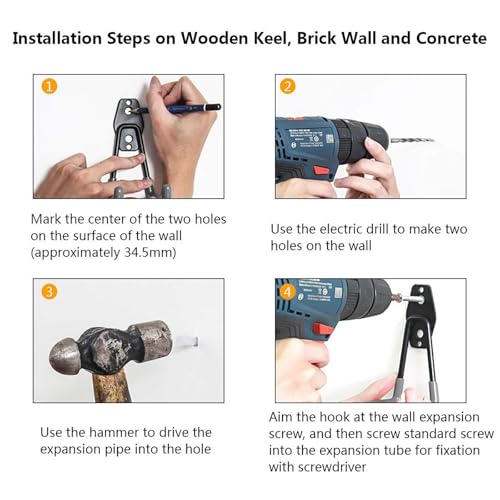 Installation Steps on Wooden Keel, Brick Wall and Concrete

1

Mark the center of the two holes on the surface of the wall (approximately 34.5mm)

2

Use the electric drill to make two holes on the wall

3

Use the hammer to drive the expansion pipe into the hole

4

Aim the hook at the wall expansion screw, and then screw standard screw into the expansion tube for fixation with screwdriver