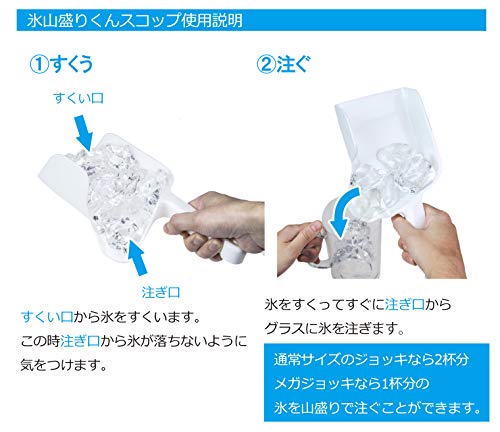 氷山盛りくんスコップ使用説明

①すくう

すくい口

注ぎ口

すくい口から氷をすくいます。
この時注ぎ口から氷が落ちないように気をつけます。

②注ぐ

氷をすくってすぐに注ぎ口からグラスに氷を注ぎます。

通常サイズのジョッキなら2杯分
メガジョッキなら1杯分の
氷を山盛りで注ぐことができます。