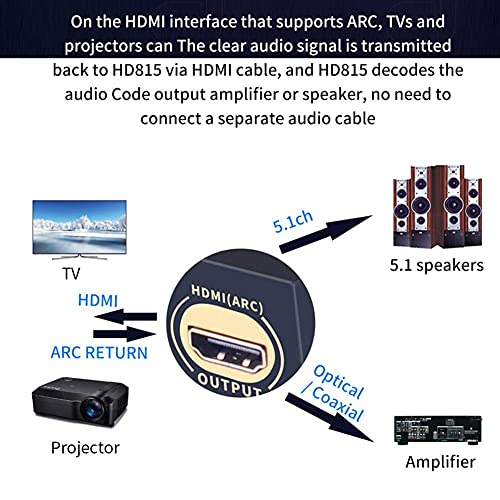 On the HDMI interface that supports ARC, TVs and projectors can The clear audio signal is transmitted back to HD815 via HDMI cable, and HD815 decodes the audio Code output amplifier or speaker, no need to connect a separate audio cable

TV

HDMI

ARC RETURN

Projector

HDMI(ARC)

OUTPUT

5.1ch

5.1 speakers

Optical / Coaxial

Amplifier