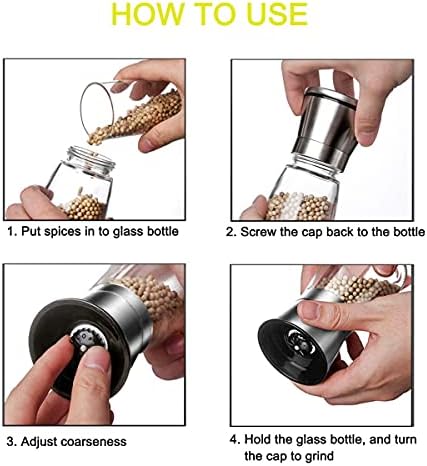 HOW TO USE

1. Put spices in to glass bottle

2. Screw the cap back to the bottle

3. Adjust coarseness

4. Hold the glass bottle, and turn the cap to grind