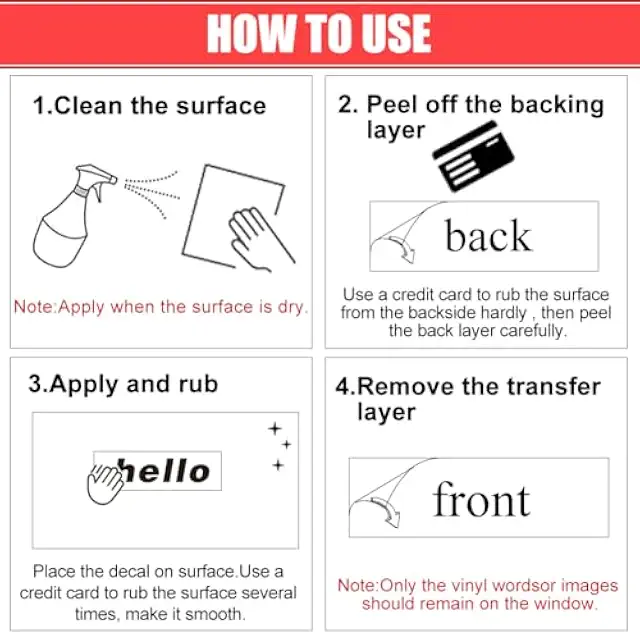 HOW TO USE

1.Clean the surface

Note:Apply when the surface is dry.

2. Peel off the backing layer

back

Use a credit card to rub the surface from the backside hardly , then peel the back layer carefully.

3.Apply and rub

hello

Place the decal on surface.Use a credit card to rub the surface several times, make it smooth.

4.Remove the transfer layer

front

Note:Only the vinyl wordsor images should remain on the window.