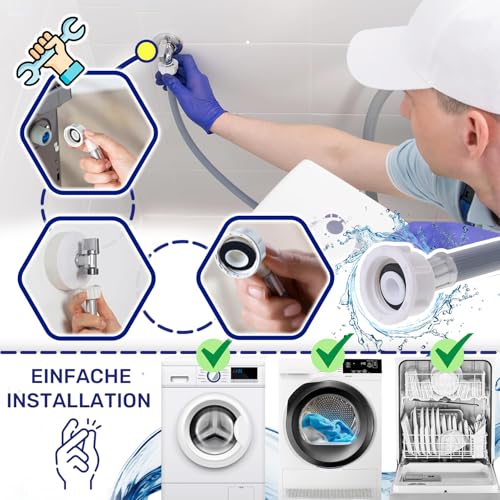 EINFACHE INSTALLATION