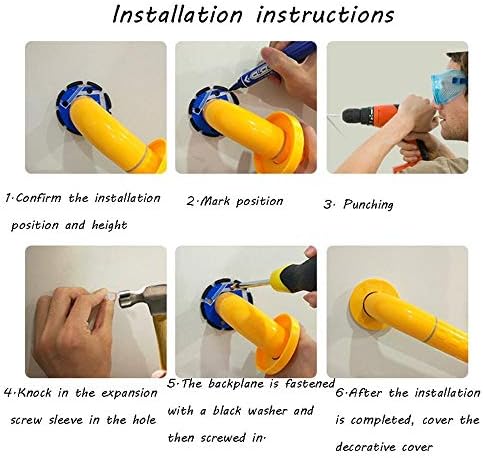 Installation instructions

1·Confirm the installation position and height

2·Mark position

3· Punching

4·Knock in the expansion screw sleeve in the hole

5·The backplane is fastened with a black washer and then screwed in·

6·After the installation is completed, cover the decorative cover